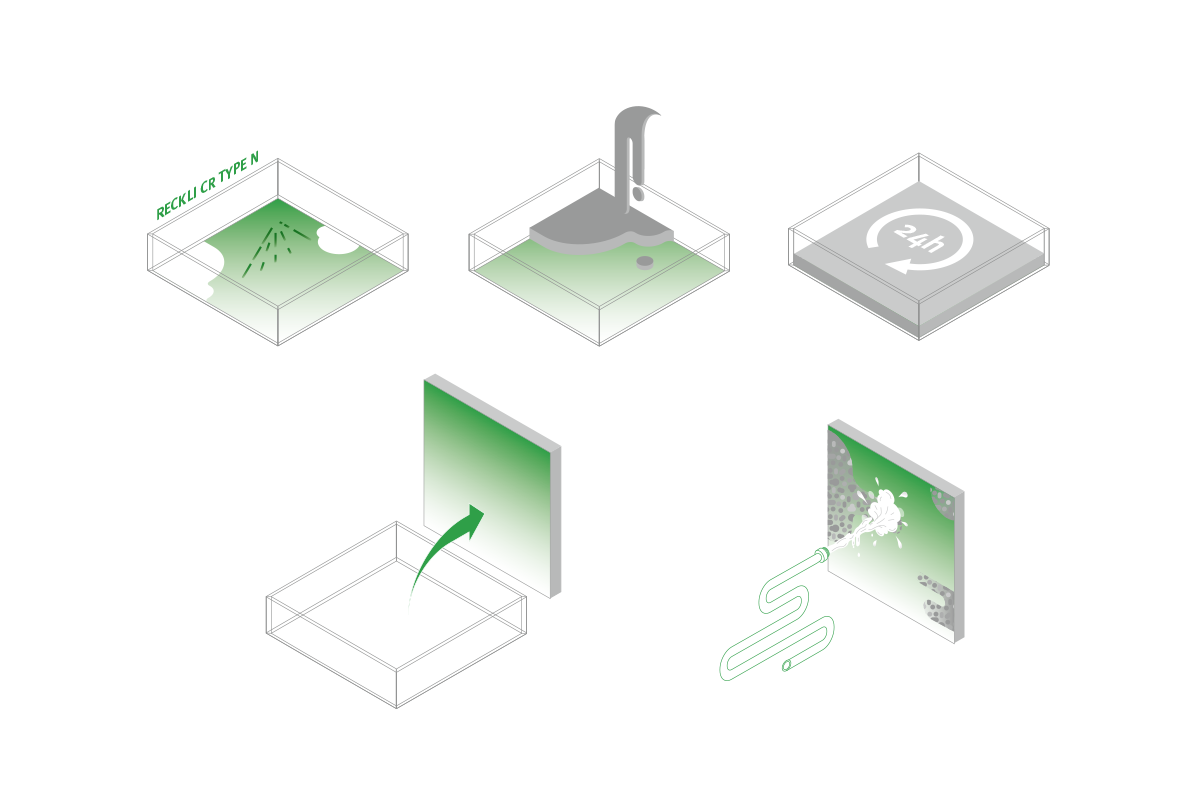 RECKLI CR TYPE N

24h