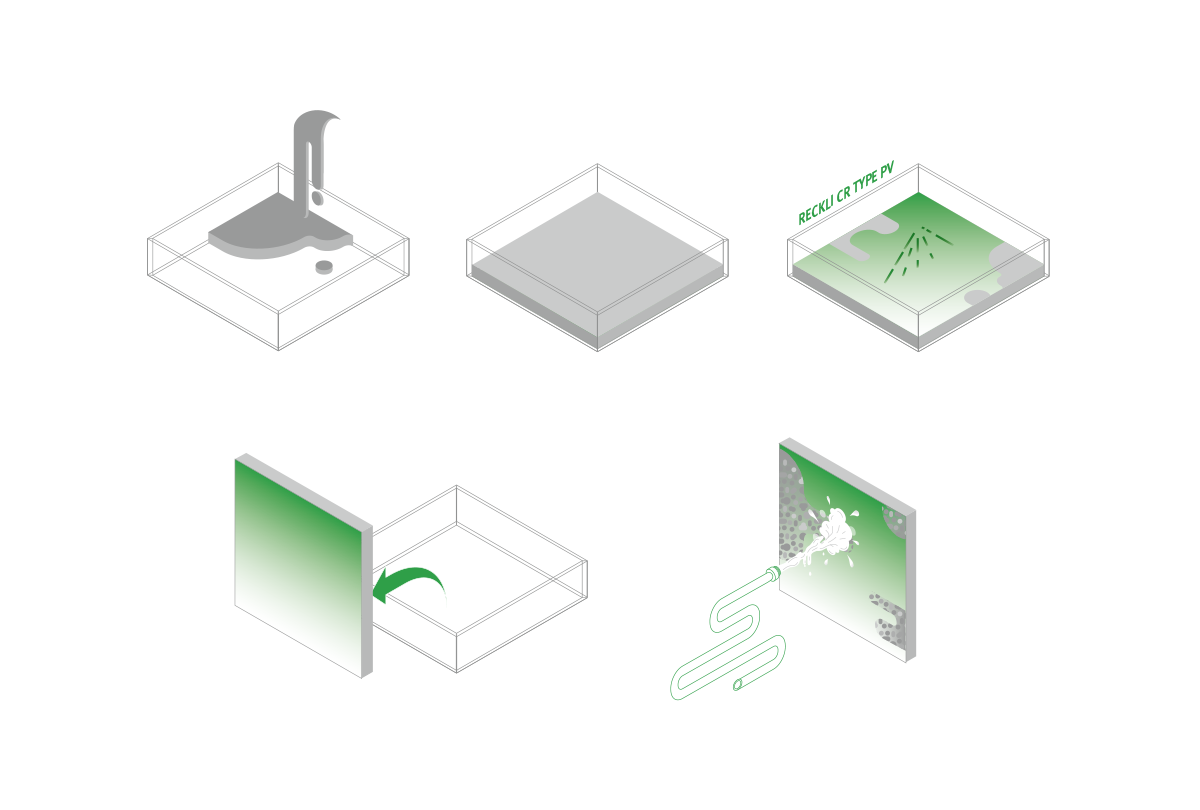 RECKLI CR TYPE PV